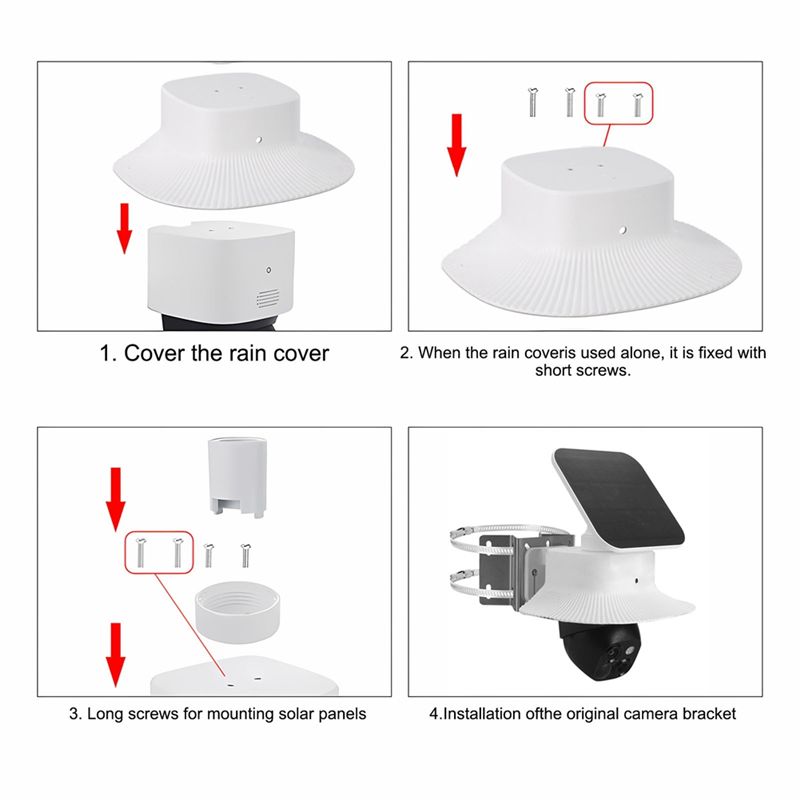 1. Cover the rain cover

2. When the rain coveris used alone, it is fixed with short screws.

3. Long screws for mounting solar panels

4.Installation ofthe original camera bracket